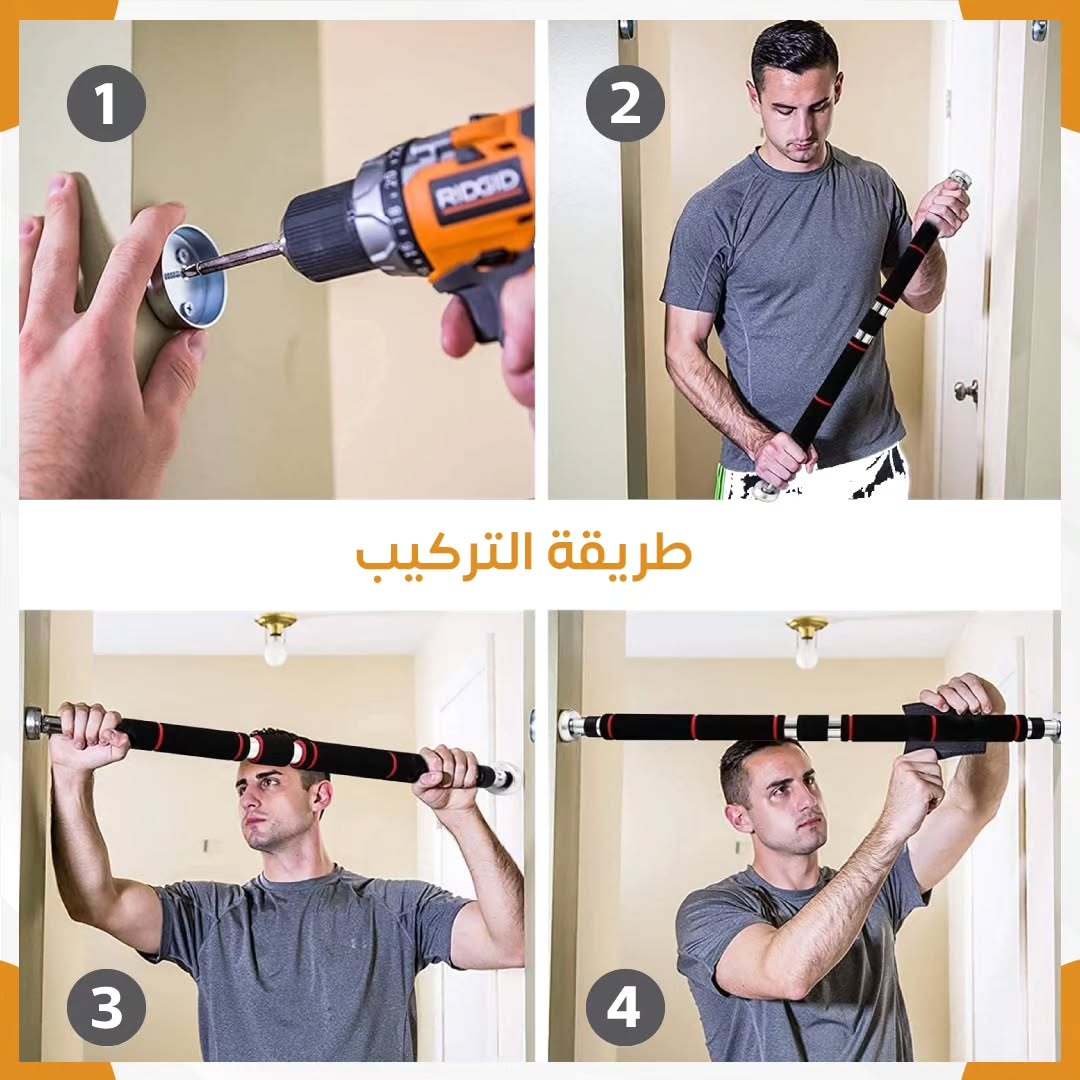 1

RIDGID

2

طريقة التركيب

3

4