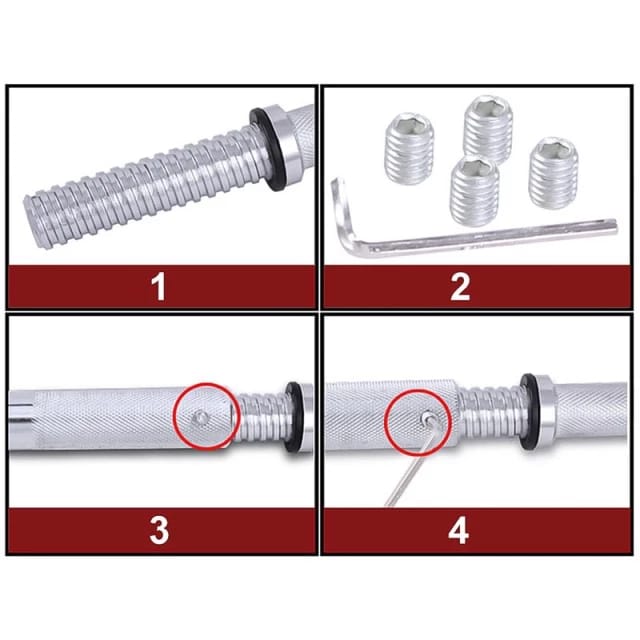 1

2

3

4