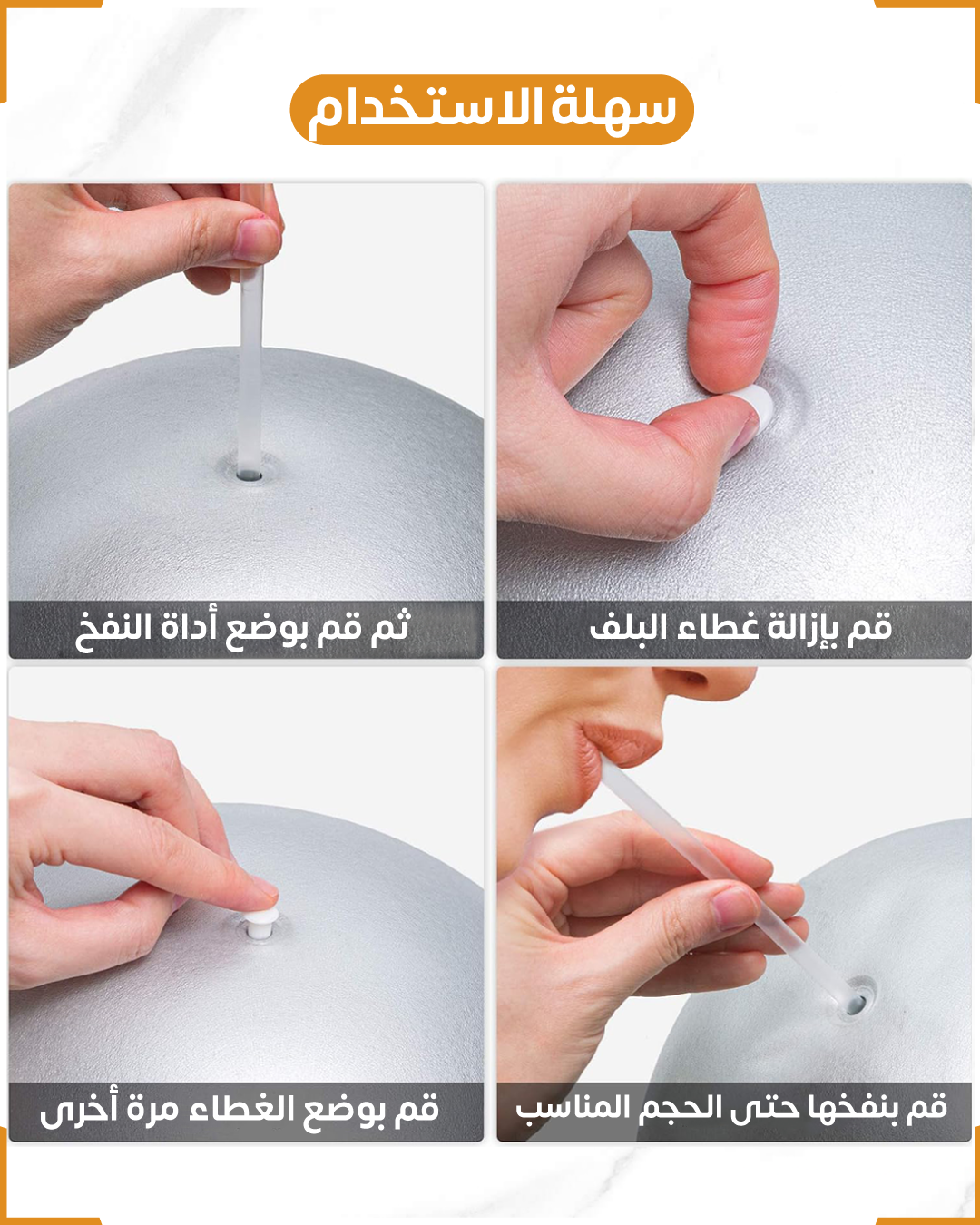 سهلة الاستخدام

قم بإزالة غطاء البلف

ثم قم بوضع أداة النفخ

قم بنفخها حتى الحجم المناسب

قم بوضع الغطاء مرة أخرى